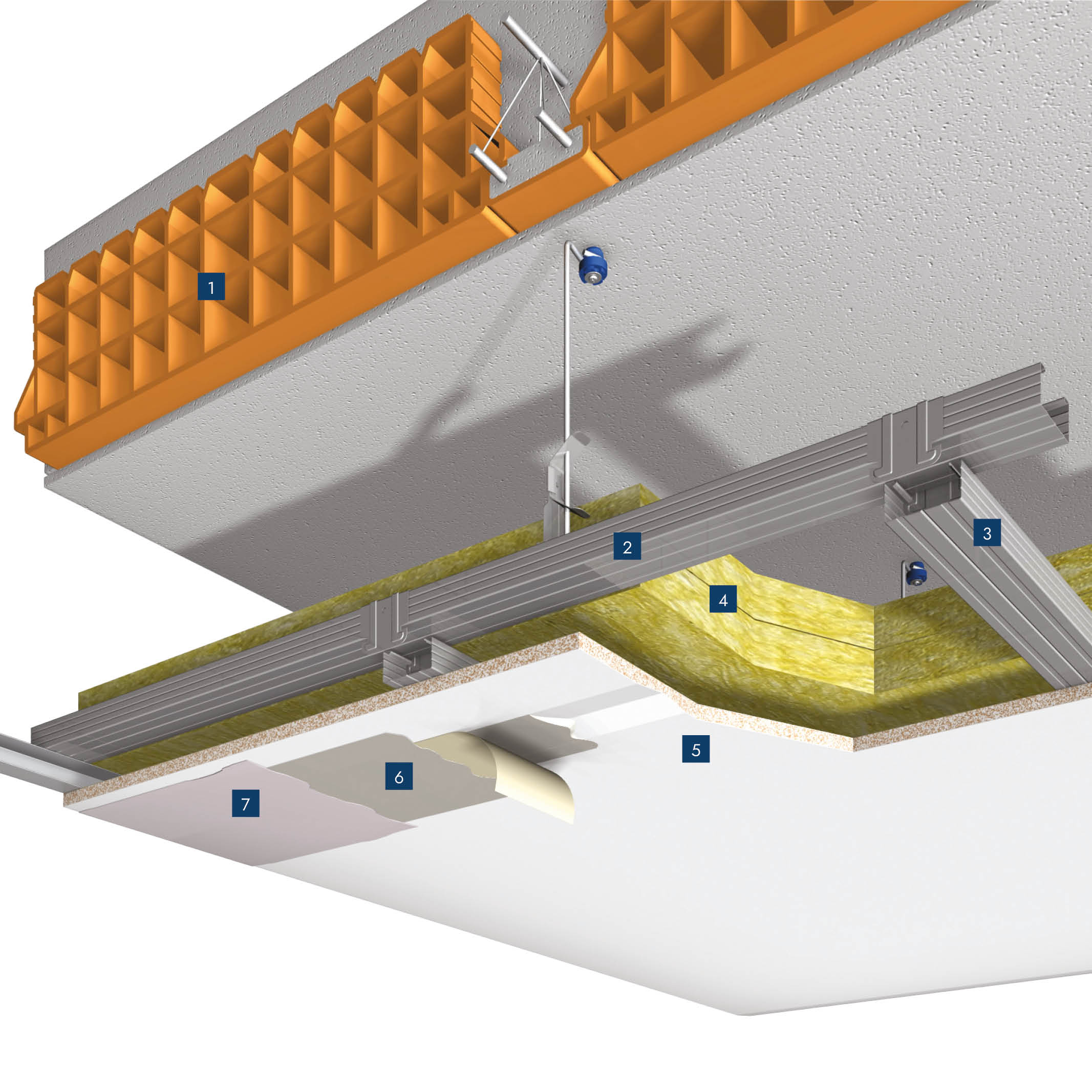 1

2

3

4

5

6

7