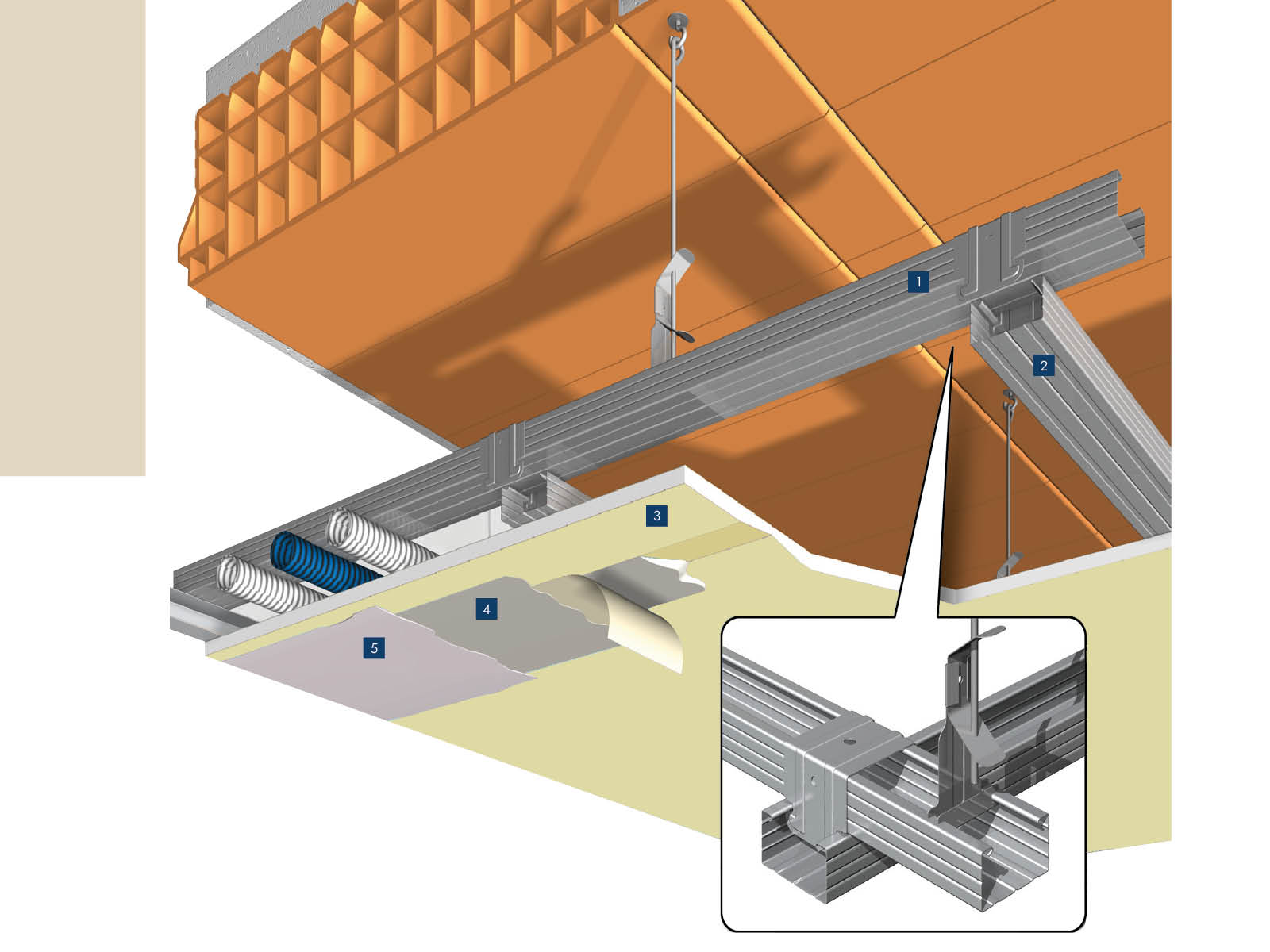 1
2
3
4
5