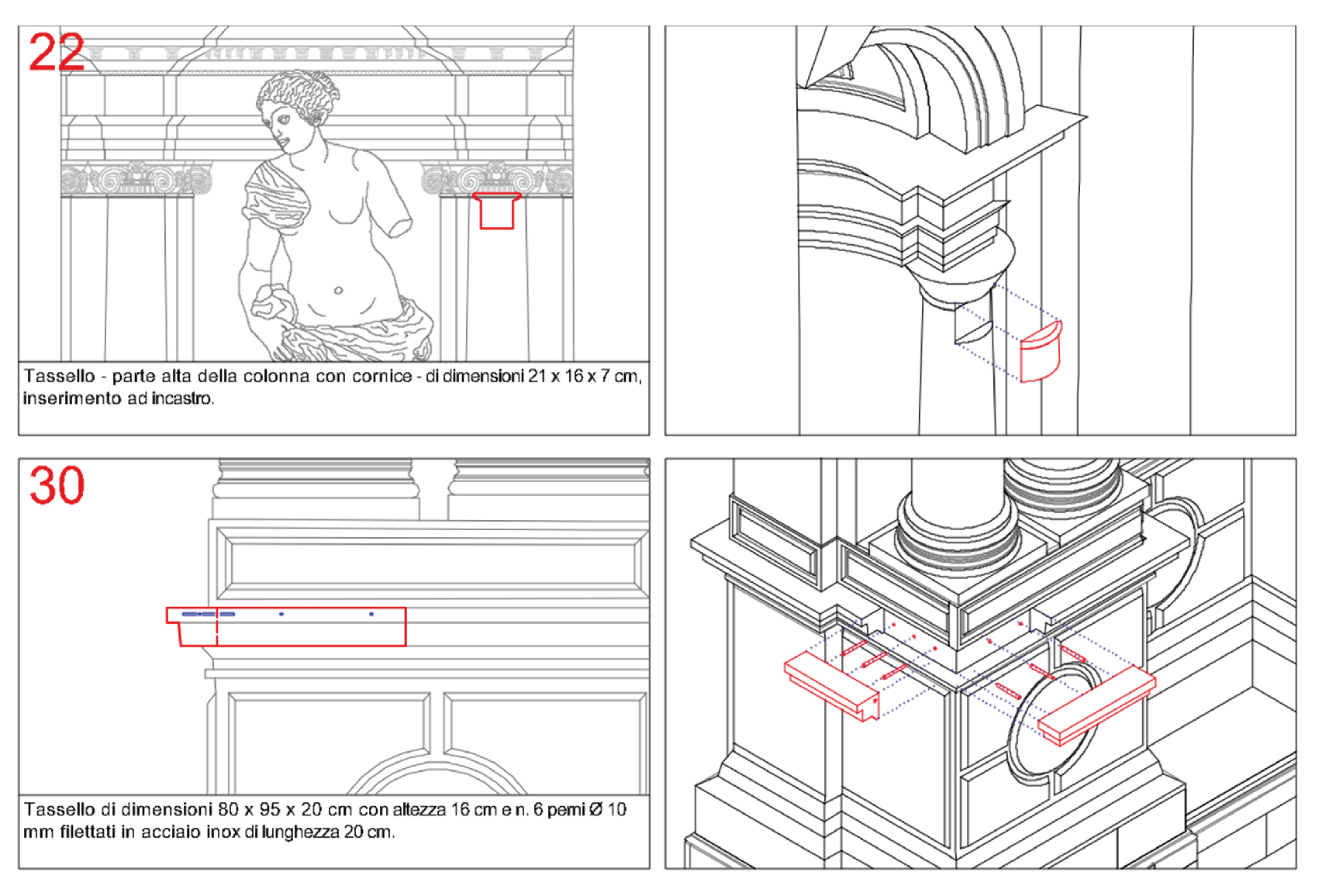 22

Tassello - parte alta della colonna con cornice - di dimensioni 21 x 16 x 7 cm, inserimento ad incastro.

30

Tassello di dimensioni 80 x 95 x 20 cm con altezza 16 cm e n. 6 perni Ø 10 mm filettati in acciaio inox di lunghezza 20 cm.