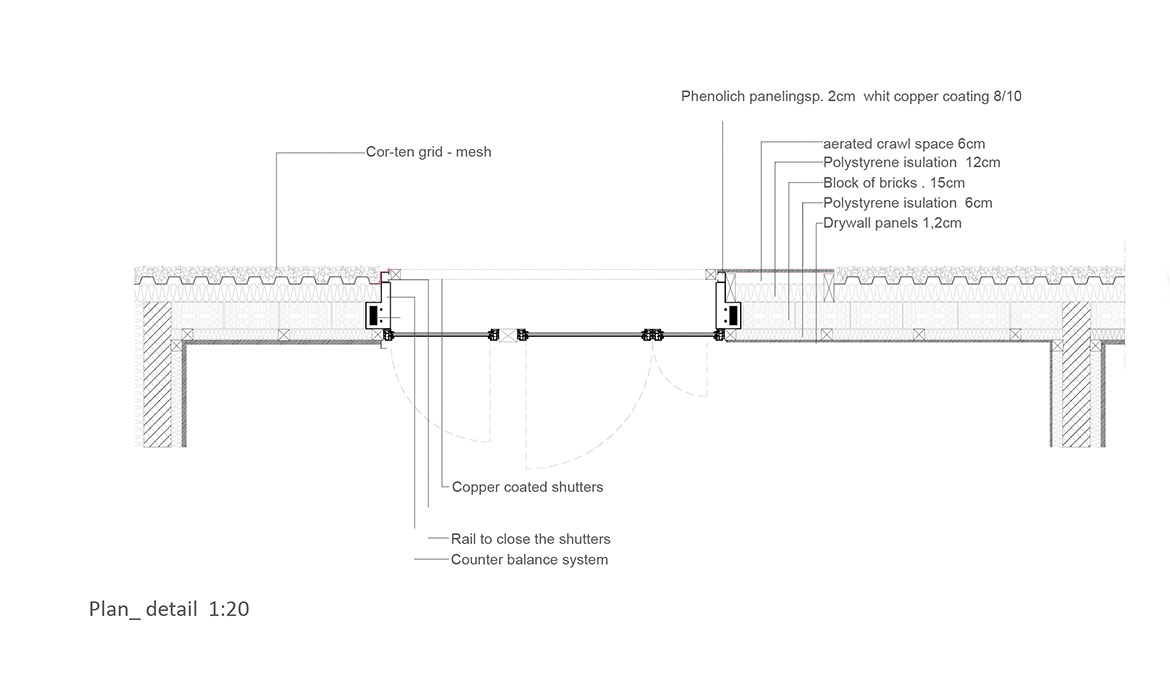 Phenolich panelingsp. 2cm  whit copper coating 8/10

Cor-ten grid - mesh

aerated crawl space 6cm
Polystyrene isulation  12cm
Block of bricks . 15cm
Polystyrene isulation  6cm
Drywall panels 1,2cm

Copper coated shutters

Rail to close the shutters
Counter balance system

Plan_ detail  1:20