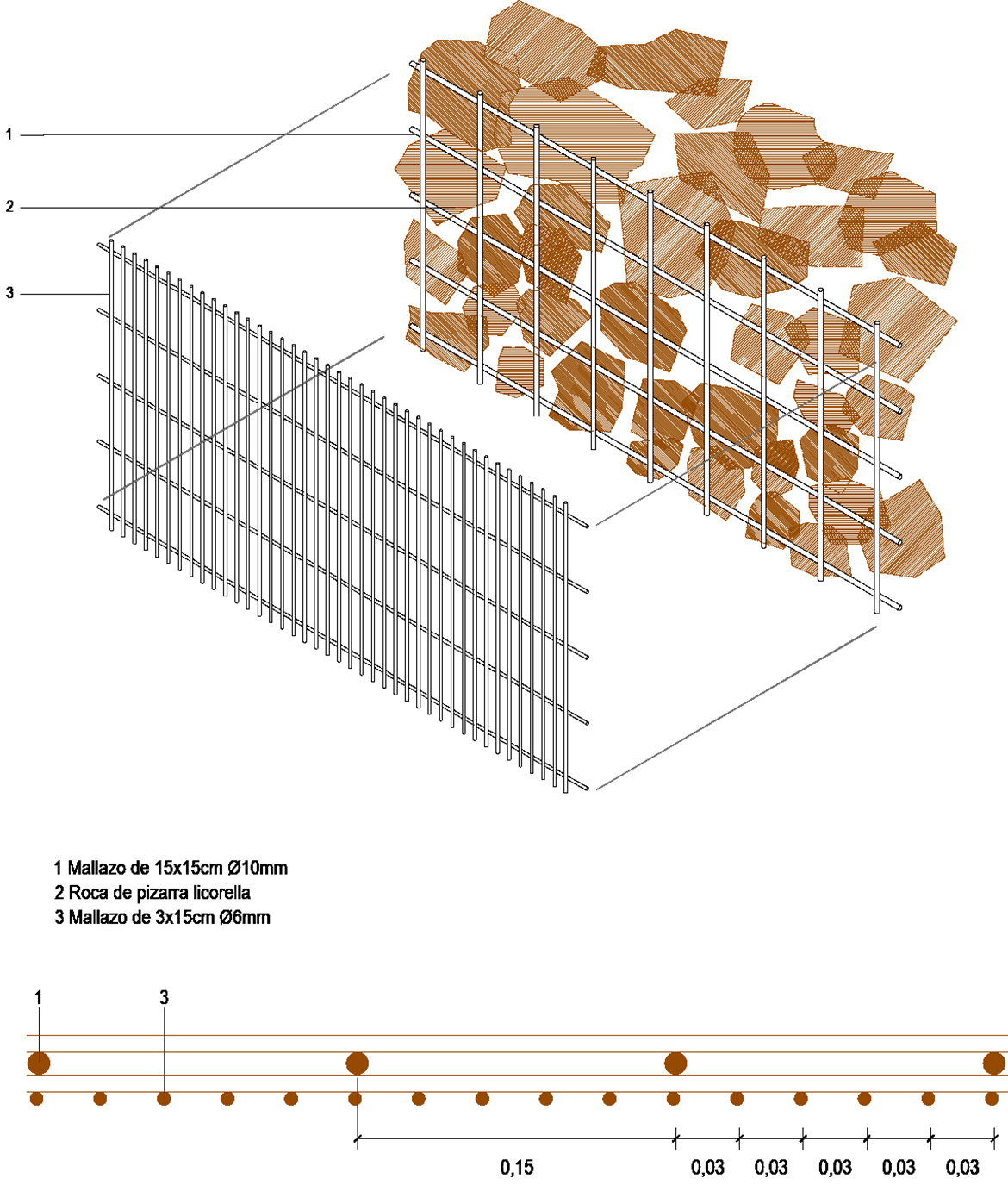 1

2

3

1 Mallazo de 15x15cm Ø10mm
2 Roca de pizarra licorella
3 Mallazo de 3x15cm Ø6mm

1

3

0,15

0,03

0,03

0,03

0,03

0,03