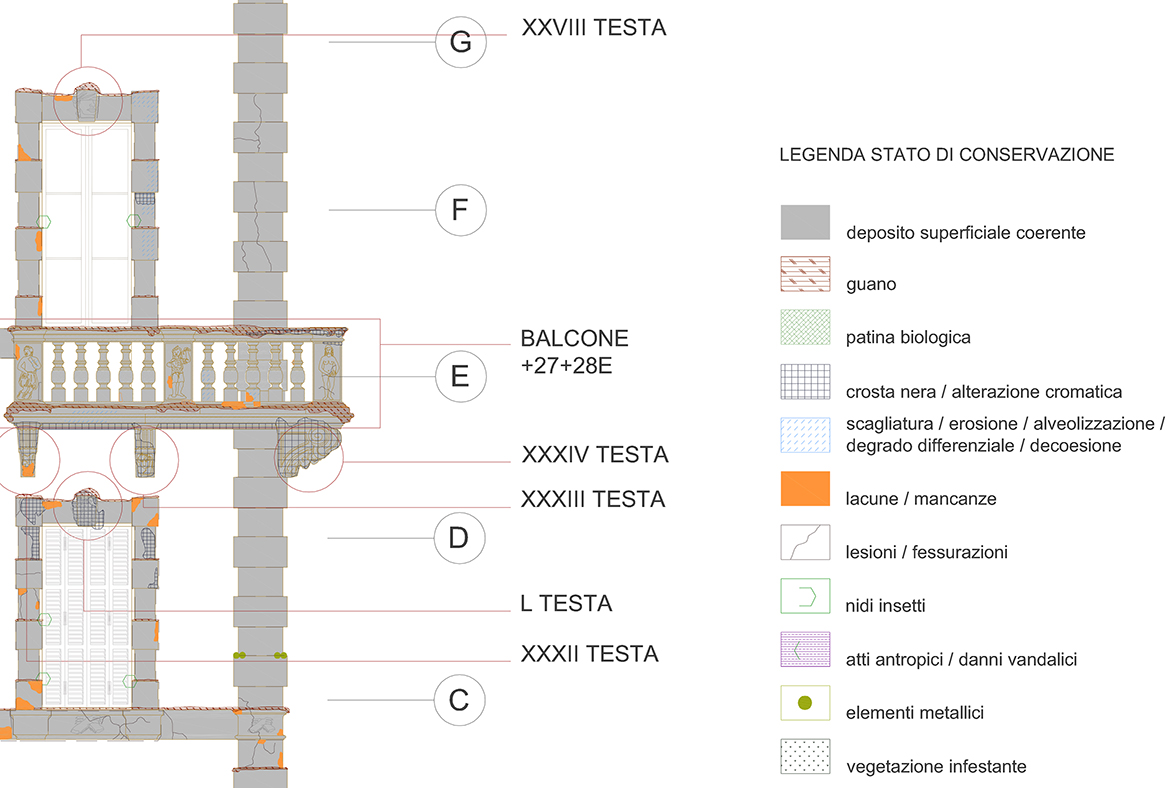 G
XXVIII TESTA
F
BALCONE
+27+28E
E
XXXIV TESTA
XXXIII TESTA
D
L TESTA
XXXII TESTA
C

LEGENDA STATO DI CONSERVAZIONE

deposito superficiale coerente

guano

patina biologica

crosta nera / alterazione cromatica

scagliatura / erosione / alveolizzazione / degrado differenziale / decoesione

lacune / mancanze

lesioni / fessurazioni

nidi insetti

atti antropici / danni vandalici

elementi metallici

vegetazione infestante