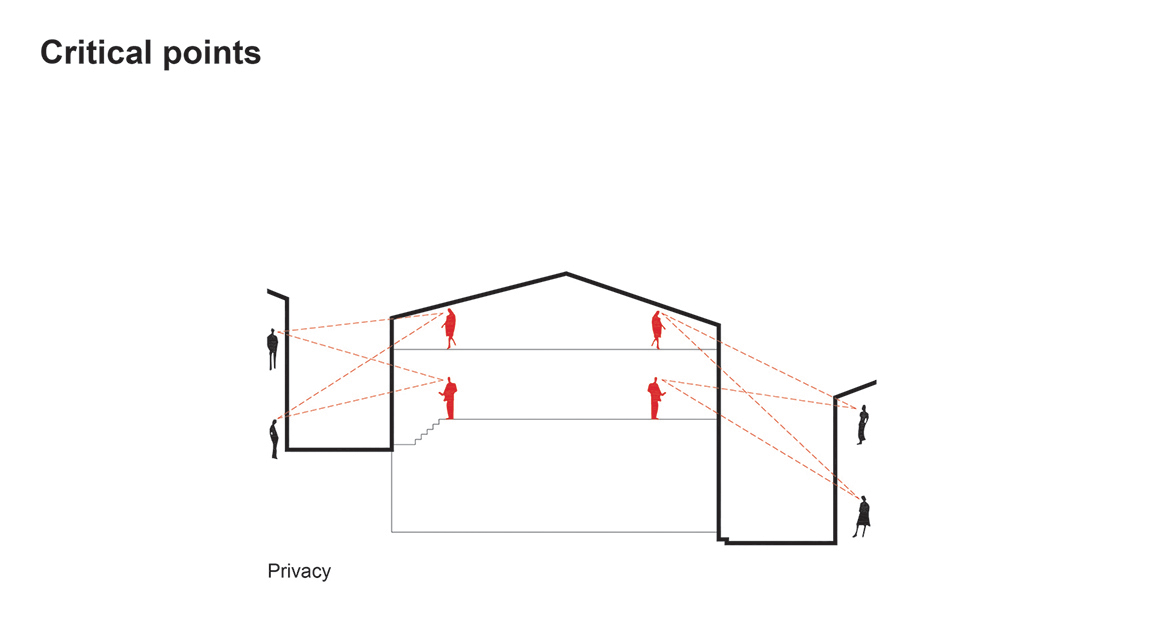 Critical points

Privacy