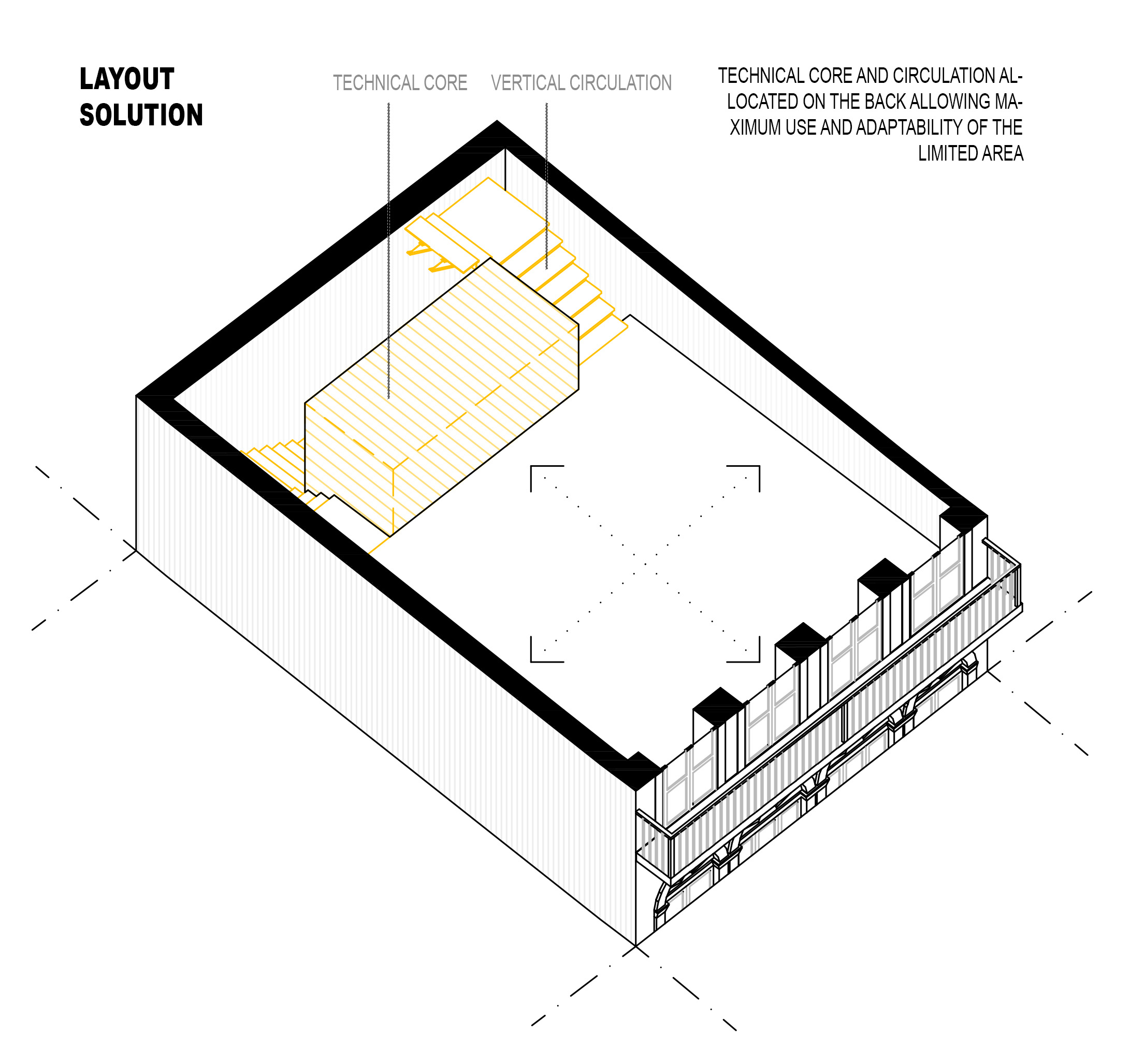 LAYOUT SOLUTION

TECHNICAL CORE

VERTICAL CIRCULATION

TECHNICAL CORE AND CIRCULATION ALLOCATED ON THE BACK ALLOWING MAXIMUM USE AND ADAPTABILITY OF THE LIMITED AREA