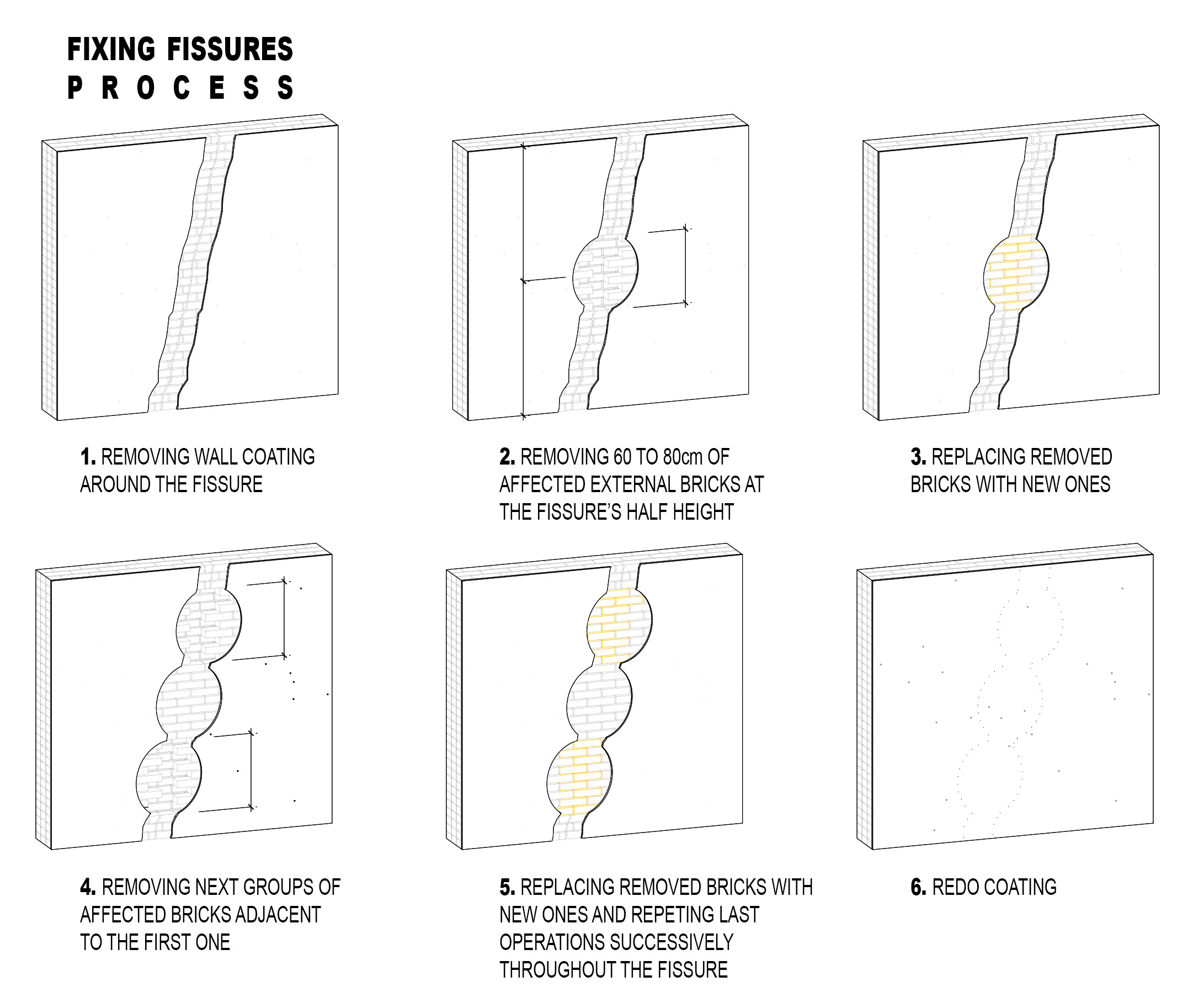 FIXING FISSURES
P R O C E S S

1. REMOVING WALL COATING AROUND THE FISSURE

2. REMOVING 60 TO 80cm OF AFFECTED EXTERNAL BRICKS AT THE FISSURE'S HALF HEIGHT

3. REPLACING REMOVED BRICKS WITH NEW ONES

4. REMOVING NEXT GROUPS OF AFFECTED BRICKS ADJACENT TO THE FIRST ONE

5. REPLACING REMOVED BRICKS WITH NEW ONES AND REPETING LAST OPERATIONS SUCCESSIVELY THROUGHOUT THE FISSURE

6. REDO COATING