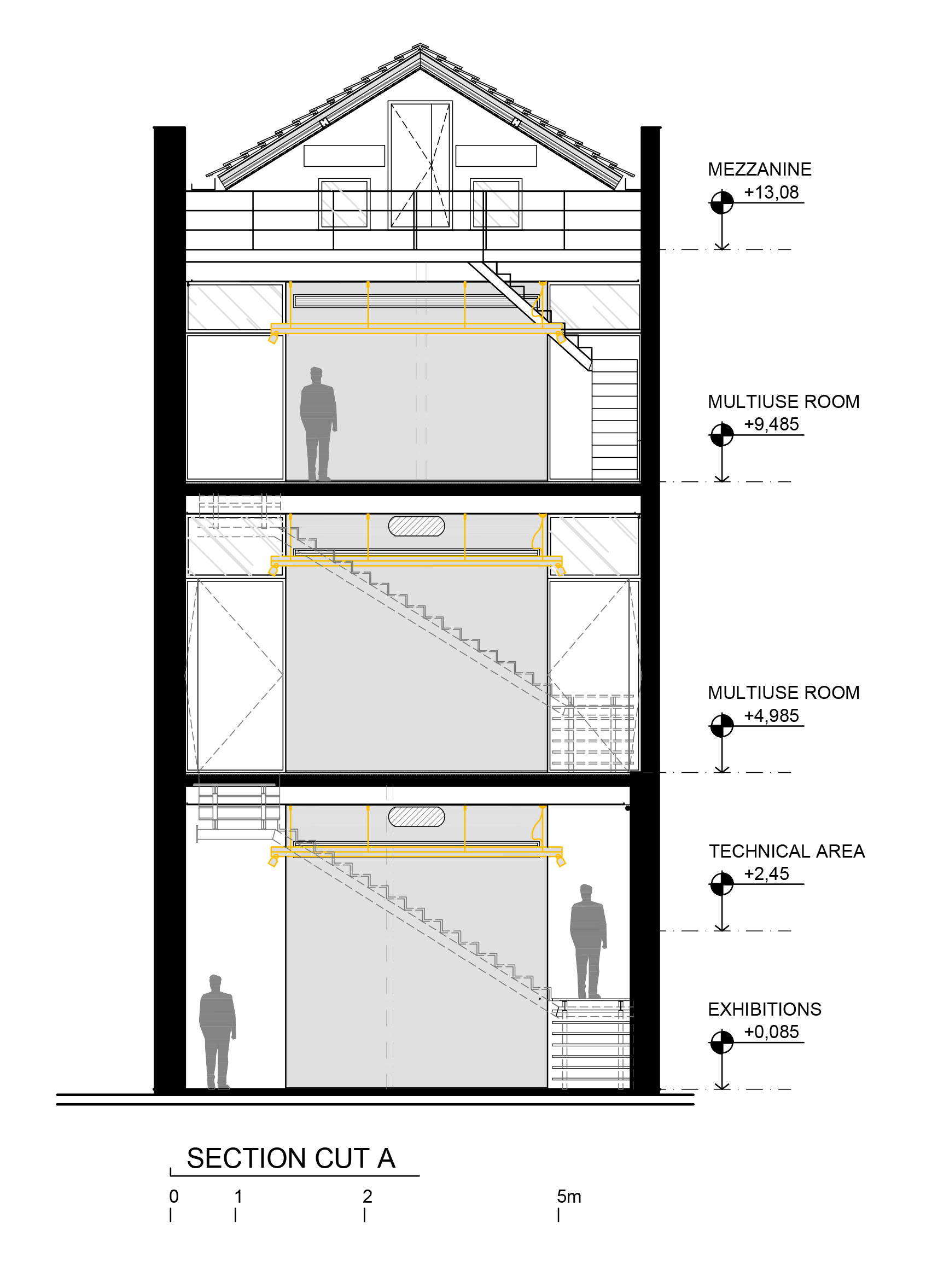 MEZZANINE
+13,08

MULTIUSE ROOM
+9,485

MULTIUSE ROOM
+4,985

TECHNICAL AREA
+2,45

EXHIBITIONS
+0,085

SECTION CUT A

0 1 2 5m