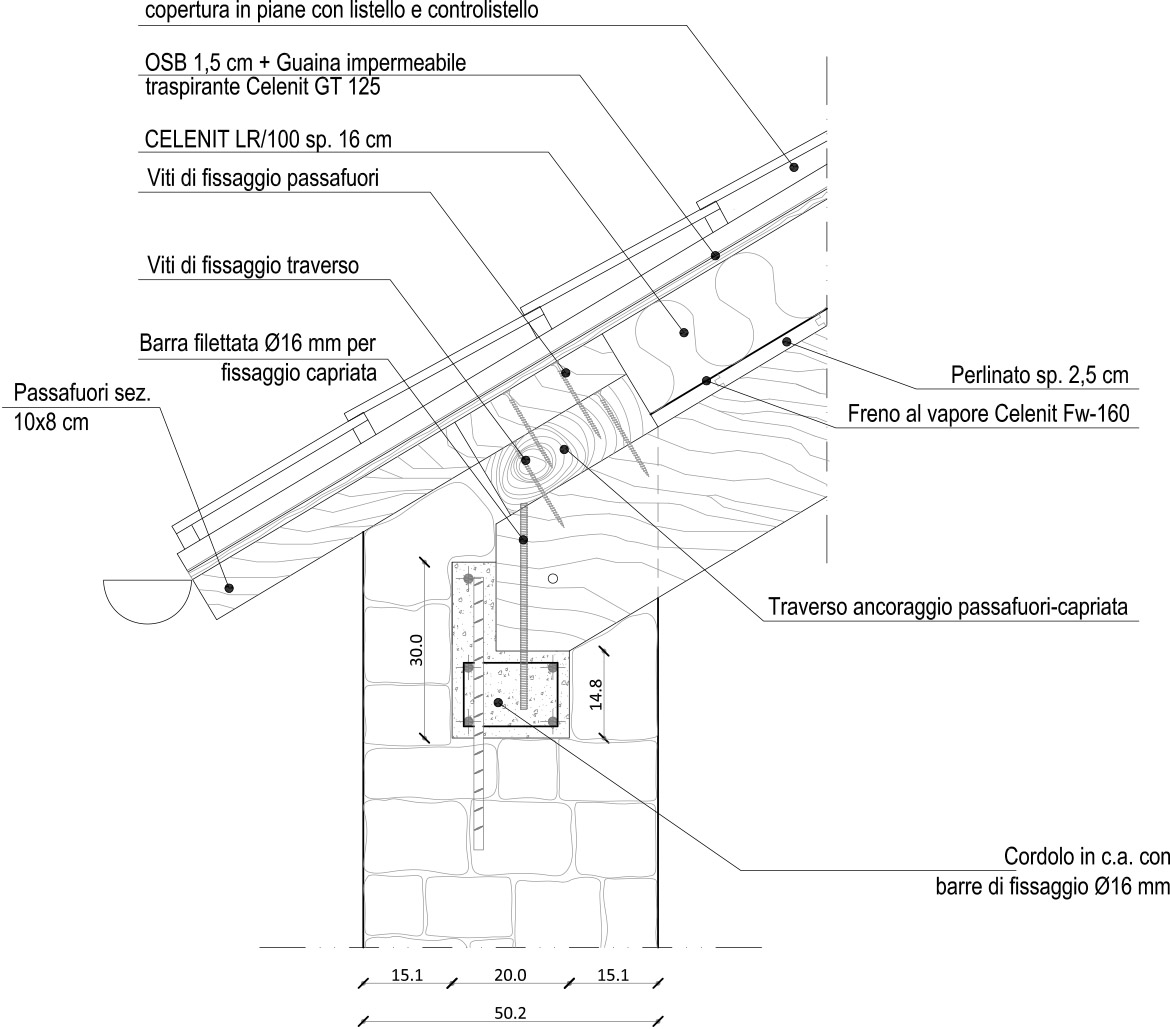 copertura in piane con listello e controlistello

OSB 1,5 cm + Guaina impermeabile traspirante Celenit GT 125

CELENIT LR/100 sp. 16 cm

Viti di fissaggio passafuori

Viti di fissaggio traverso

Barra filettata Ø16 mm per fissaggio capriata

Passafuori sez. 10x8 cm

Perlinato sp. 2,5 cm

Freno al vapore Celenit Fw-160

Traverso ancoraggio passafuori-capriata

30.0

14.8

Cordolo in c.a. con barre di fissaggio Ø16 mm

15.1

20.0

15.1

50.2